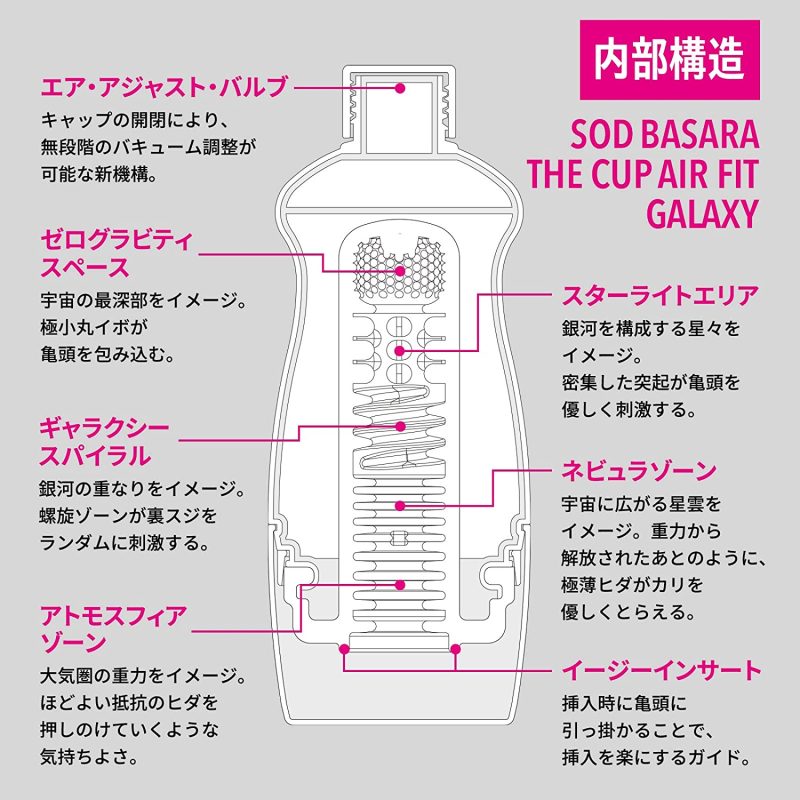 内部構造

SOD BASARA THE CUP AIR FIT GALAXY

エア・アジャスト・バルブ
キャップの開閉により、無段階のバキューム調整が可能な新機構。

ゼログラビティスペース
宇宙の最深部をイメージ。極小丸イボが亀頭を包み込む。

ギャラクシースパイラル
銀河の重なりをイメージ。螺旋ゾーンが裏スジをランダムに刺激する。

アトモスフィアゾーン
大気圏の重力をイメージ。ほどよい抵抗のヒダを押しのけていくような気持ちよさ。

スターライトエリア
銀河を構成する星々をイメージ。密集した突起が亀頭を優しく刺激する。

ネビュラゾーン
宇宙に広がる星雲をイメージ。重力から解放されたあとのように、極薄ヒダがカリを優しくとらえる。

イージーインサート
挿入時に亀頭に引っ掛かることで、挿入を楽にするガイド。