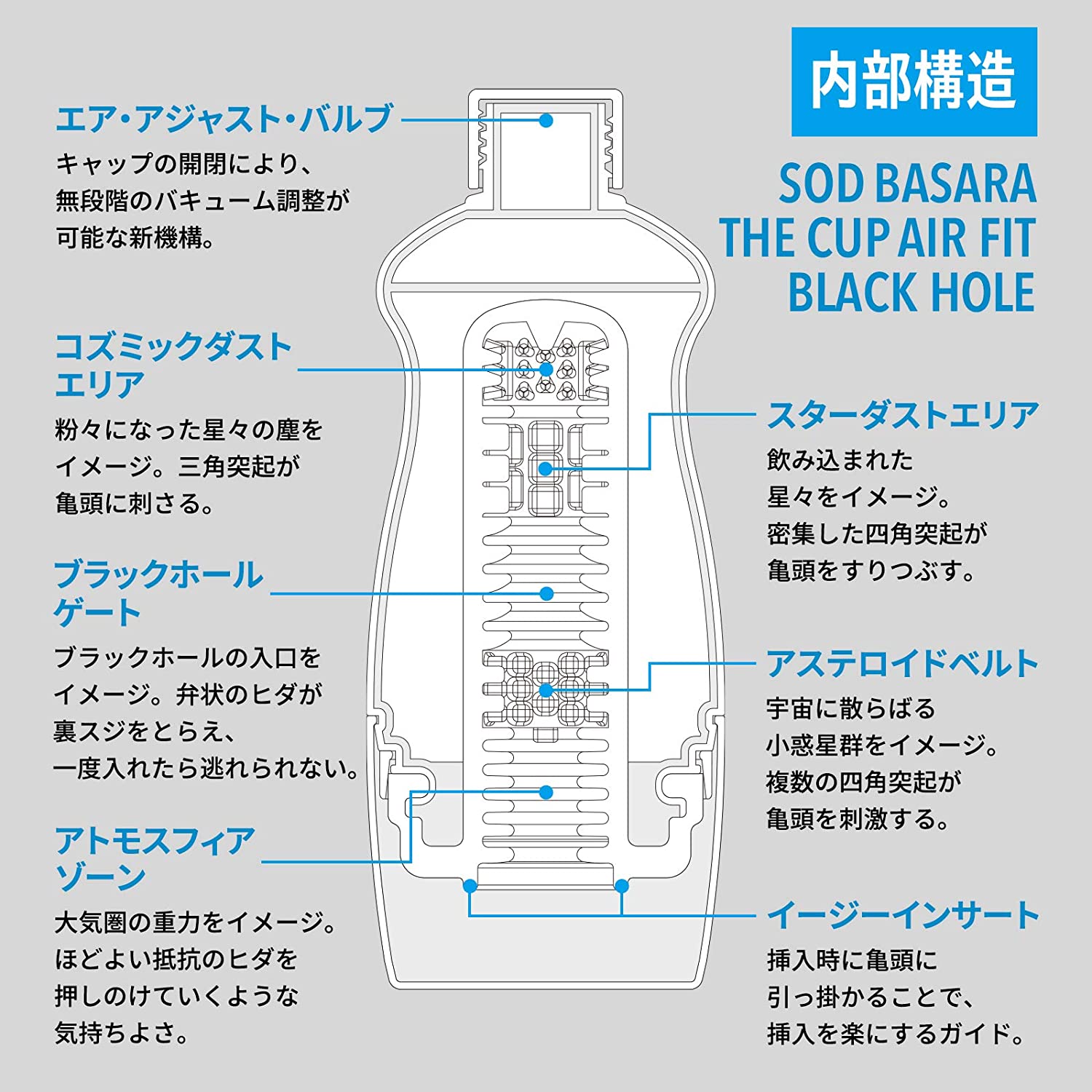 内部構造

SOD BASARA THE CUP AIR FIT BLACK HOLE

エア・アジャスト・バルブ
キャップの開閉により、無段階のバキューム調整が可能な新機構。

コズミックダストエリア
粉々になった星々の塵をイメージ。三角突起が亀頭に刺さる。

ブラックホールゲート
ブラックホールの入口をイメージ。弁状のヒダが裏スジをとらえ、一度入れたら逃れられない。

アトモスフィアゾーン
大気圏の重力をイメージ。ほどよい抵抗のヒダを押しのけていくような気持ちよさ。

スターダストエリア
飲み込まれた星々をイメージ。密集した四角突起が亀頭をすりつぶす。

アステロイドベルト
宇宙に散らばる小惑星群をイメージ。複数の四角突起が亀頭を刺激する。

イージーインサート
挿入時に亀頭に引っ掛かることで、挿入を楽にするガイド。