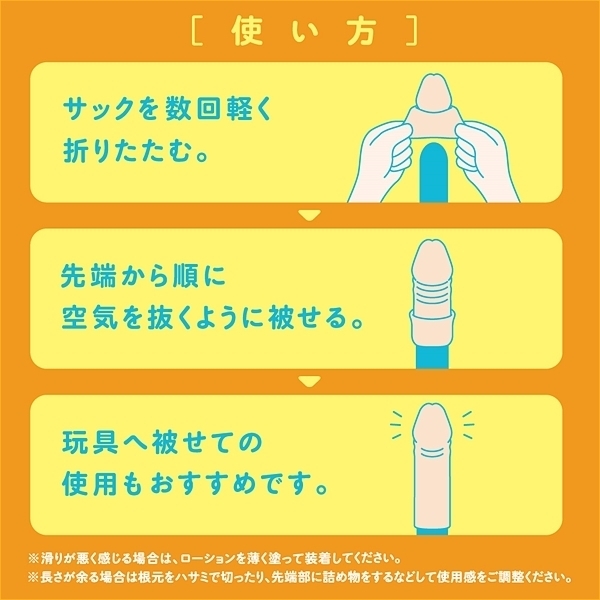 [ 使い方 ]

サックを数回軽く折りたたむ。

先端から順に空気を抜くように被せる。

玩具へ被せての使用もおすすめです。

※滑りが悪く感じる場合は、ローションを薄く塗って装着してください。
※長さが余る場合は根元をハサミで切ったり、先端部に詰め物をするなどして使用感をご調整ください。